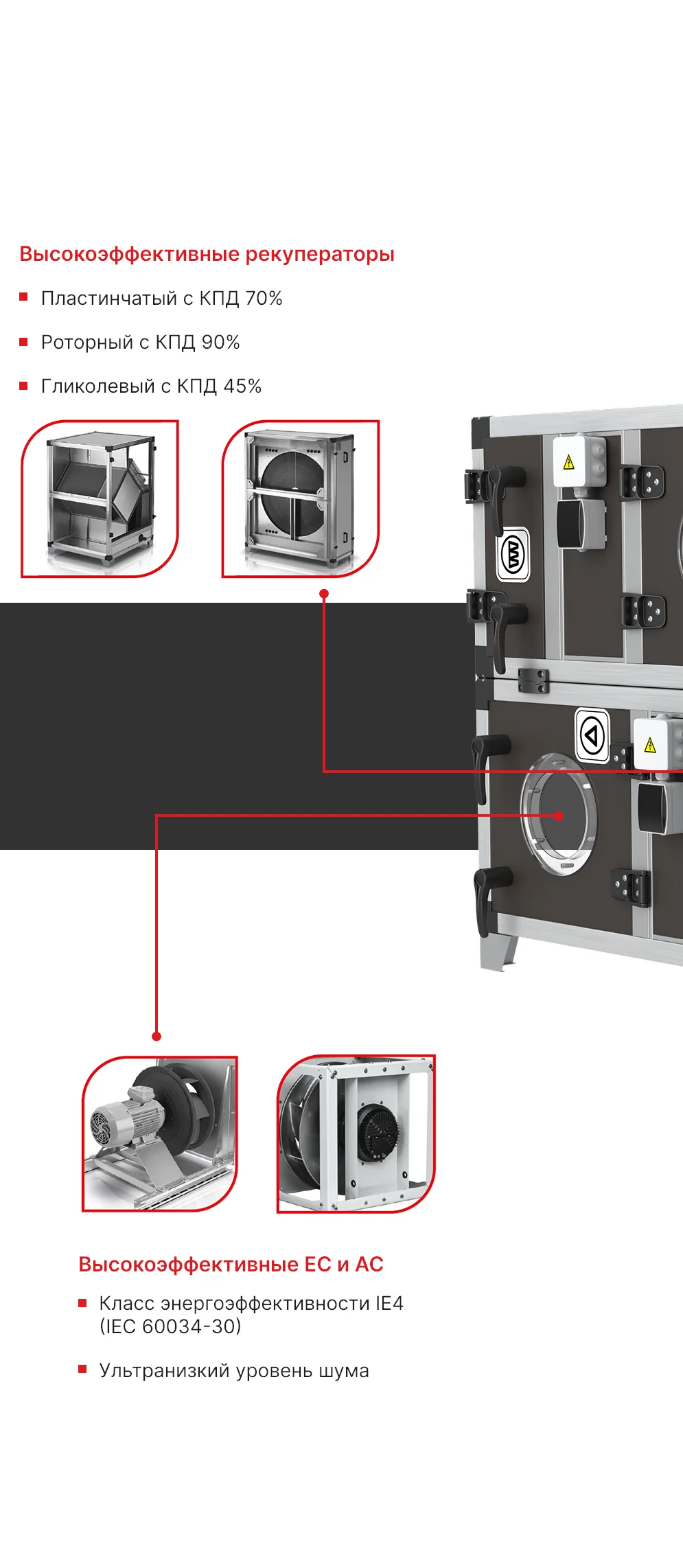 Высокоэффективные рекуператоры

Пластинчатый с КПД 70%

Роторный с КПД 90%

Гликолевый с КПД 45%

Высокоэффективные EC и AC

Класс энергоэффективности IE4 (IEC 60034-30)

Ультранизкий уровень шума